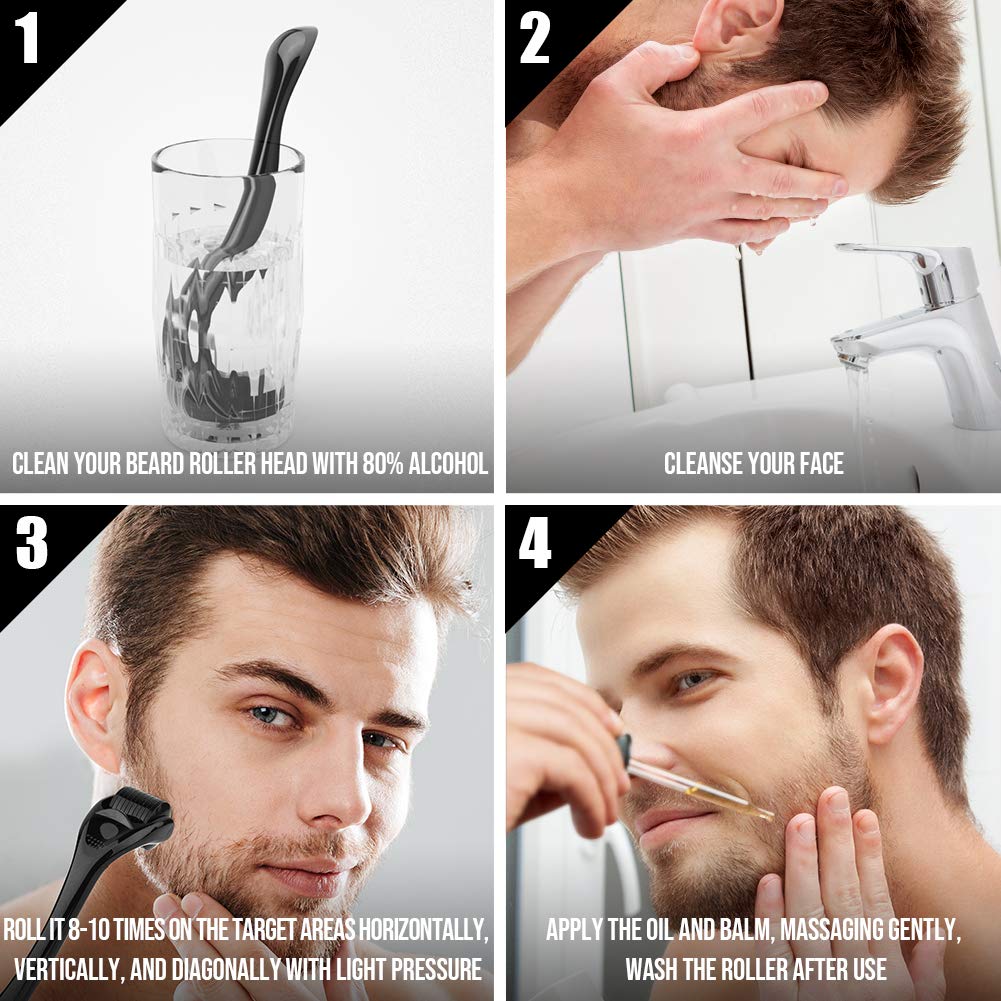 1

CLEAN YOUR BEARD ROLLER HEAD WITH 80% ALCOHOL

2

CLEANSE YOUR FACE

3

ROLL IT 8-10 TIMES ON THE TARGET AREAS HORIZONTALLY, VERTICALLY, AND DIAGONALLY WITH LIGHT PRESSURE

4

APPLY THE OIL AND BALM, MASSAGING GENTLY, WASH THE ROLLER AFTER USE